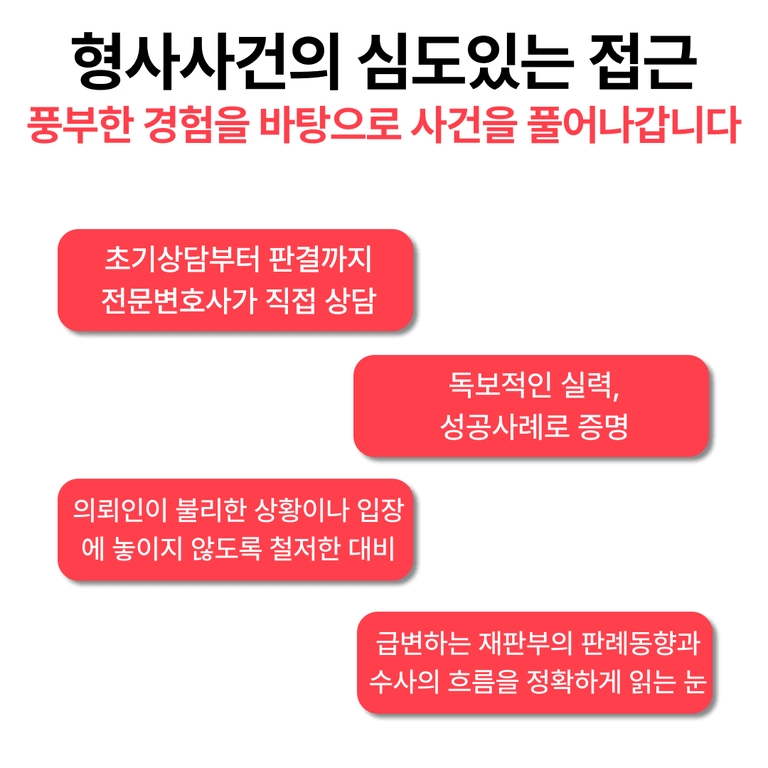 형사사건의 심도있는 접근

풍부한 경험을 바탕으로 사건을 풀어나갑니다

초기상담부터 판결까지
전문변호사가 직접 상담

독보적인 실력,
성공사례로 증명

의뢰인이 불리한 상황이나 입장
에 놓이지 않도록 철저한 대비

급변하는 재판부의 판례동향과
수사의 흐름을 정확하게 읽는 눈