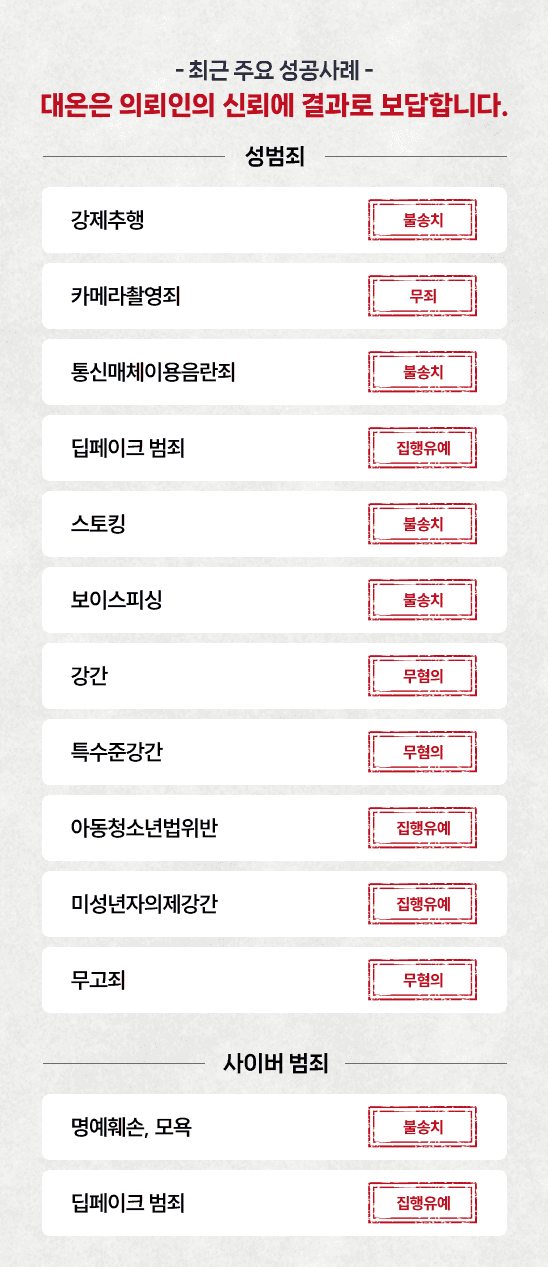 - 최근 주요 성공사례 -
대온은 의뢰인의 신뢰에 결과로 보답합니다.

성범죄

강제추행
불송치

카메라촬영죄
무죄

통신매체이용음란죄
불송치

딥페이크 범죄
집행유예

스토킹
불송치

보이스피싱
불송치

강간
무혐의

특수준강간
무혐의

아동청소년법위반
집행유예

미성년자의제강간
집행유예

무고죄
무혐의

사이버 범죄

명예훼손, 모욕
불송치

딥페이크 범죄
집행유예