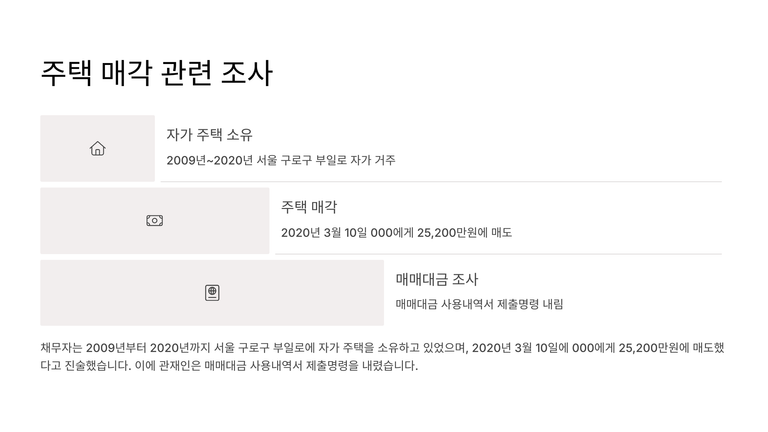 주택 매각 관련 조사

자가 주택 소유

2009년~2020년 서울 구로구 부일로 자가 거주

주택 매각

2020년 3월 10일 000에게 25,200만원에 매도

매매대금 조사

매매대금 사용내역서 제출명령 내림

채무자는 2009년부터 2020년까지 서울 구로구 부일로에 자가 주택을 소유하고 있었으며, 2020년 3월 10일에 000에게 25,200만원에 매도했다고 진술했습니다. 이에 관재인은 매매대금 사용내역서 제출명령을 내렸습니다.