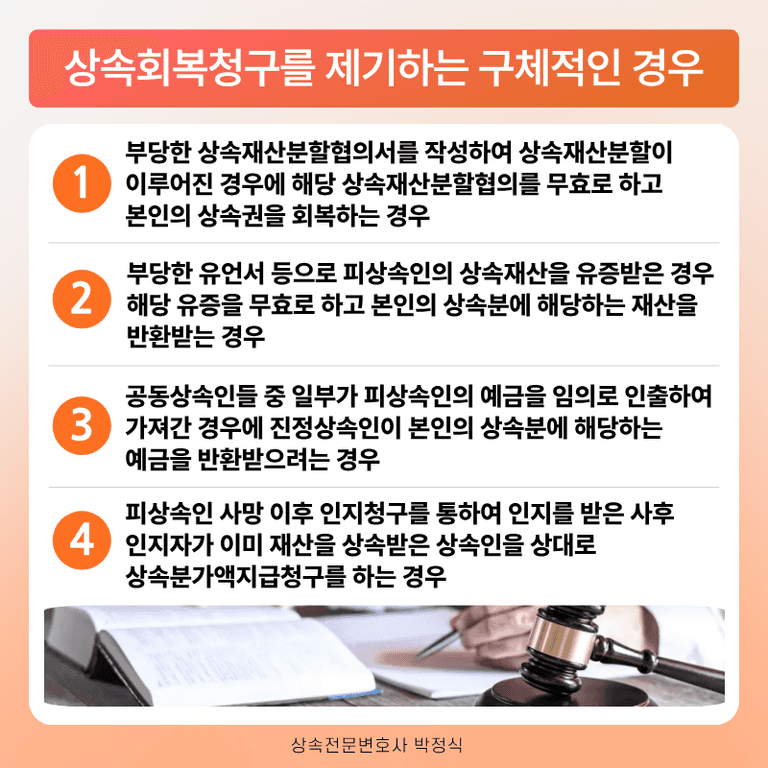 상속회복청구를 제기하는 구체적인 경우

1
부당한 상속재산분할협의서를 작성하여 상속재산분할이 이루어진 경우에 해당 상속재산분할협의를 무효로 하고 본인의 상속권을 회복하는 경우

2
부당한 유언서 등으로 피상속인의 상속재산을 유증받은 경우 해당 유증을 무효로 하고 본인의 상속분에 해당하는 재산을 반환받는 경우

3
공동상속인들 중 일부가 피상속인의 예금을 임의로 인출하여 가져간 경우에 진정상속인이 본인의 상속분에 해당하는 예금을 반환받으려는 경우

4
피상속인 사망 이후 인지청구를 통하여 인지를 받은 사후 인지자가 이미 재산을 상속받은 상속인을 상대로 상속분가액지급청구를 하는 경우

상속전문변호사 박정식