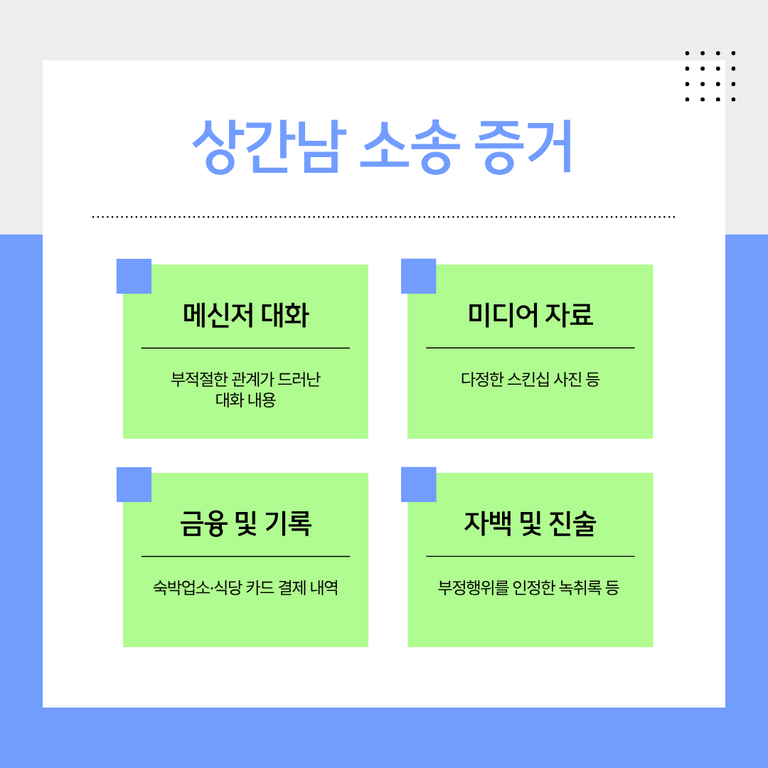 상간남 소송 증거

메신저 대화

부적절한 관계가 드러난 대화 내용

미디어 자료

다정한 스킨십 사진 등

금융 및 기록

숙박업소·식당 카드 결제 내역

자백 및 진술

부정행위를 인정한 녹취록 등