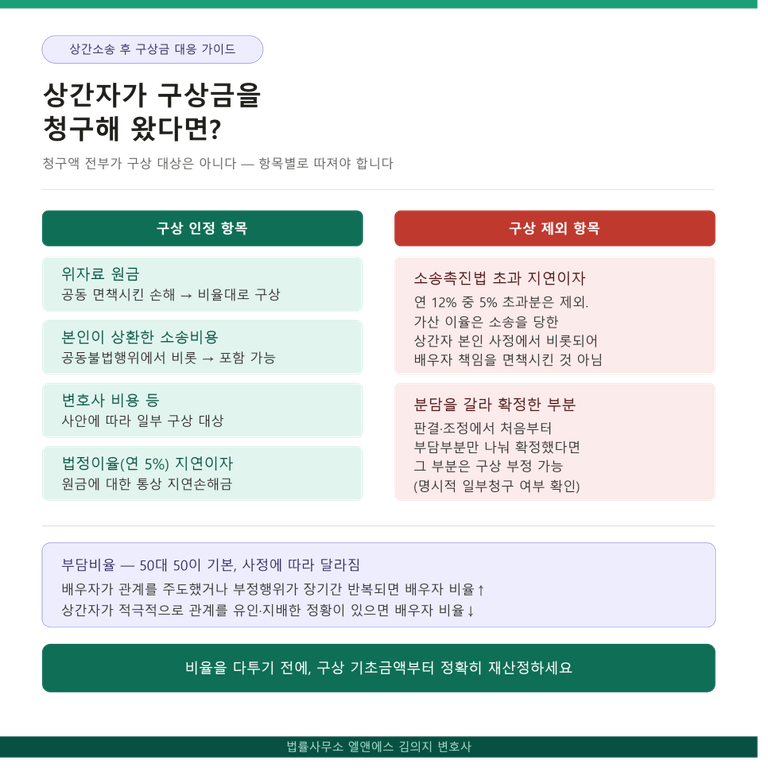 상간소송 후 구상금 대응 가이드

상간자가 구상금을
청구해 왔다면?

청구액 전부가 구상 대상은 아니다 — 항목별로 따져야 합니다

구상 인정 항목

위자료 원금
공동 면책시킨 손해 → 비율대로 구상

본인이 상환한 소송비용
공동불법행위에서 비롯 → 포함 가능

변호사 비용 등
사안에 따라 일부 구상 대상

법정이율(연 5%) 지연이자
원금에 대한 통상 지연손해금

구상 제외 항목

소송촉진법 초과 지연이자
연 12% 중 5% 초과분은 제외. 가산 이율은 소송을 당한 상간자 본인 사정에서 비롯되어 배우자 책임을 면책시킨 것 아님

분담을 갈라 확정한 부분
판결·조정에서 처음부터 부담부분만 나눠 확정했다면 그 부분은 구상 부정 가능 (명시적 일부청구 여부 확인)

부담비율 — 50대 50이 기본, 사정에 따라 달라짐
배우자가 관계를 주도했거나 부정행위가 장기간 반복되면 배우자 비율↑
상간자가 적극적으로 관계를 유인·지배한 정황이 있으면 배우자 비율↓

비율을 다투기 전에, 구상 기초금액부터 정확히 재산정하세요

법률사무소 엘앤에스 김의지 변호사