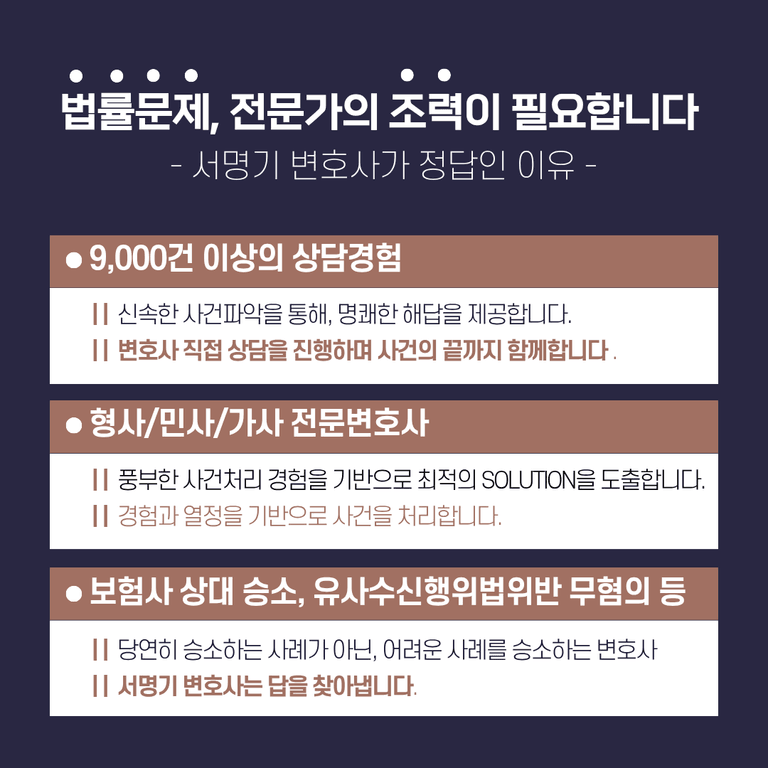 법률문제, 전문가의 조력이 필요합니다
- 서명기 변호사가 정답인 이유 -

• 9,000건 이상의 상담경험

|| 신속한 사건파악을 통해, 명쾌한 해답을 제공합니다.
|| 변호사 직접 상담을 진행하며 사건의 끝까지 함께합니다 .

• 형사/민사/가사 전문변호사

|| 풍부한 사건처리 경험을 기반으로 최적의 SOLUTION을 도출합니다.
|| 경험과 열정을 기반으로 사건을 처리합니다.

• 보험사 상대 승소, 유사수신행위법위반 무혐의 등

|| 당연히 승소하는 사례가 아닌, 어려운 사례를 승소하는 변호사
|| 서명기 변호사는 답을 찾아냅니다.